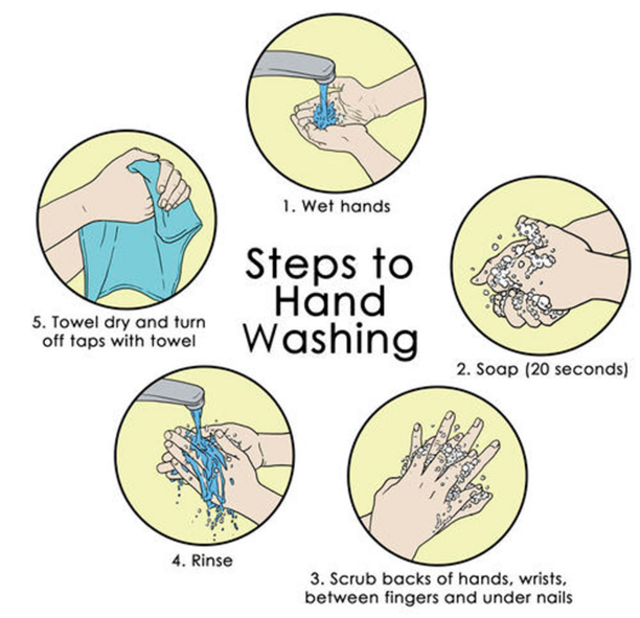 Steps to Hand Washing

1. Wet hands

2. Soap (20 seconds)

3. Scrub backs of hands, wrists, between fingers and under nails

4. Rinse

5. Towel dry and turn off taps with towel